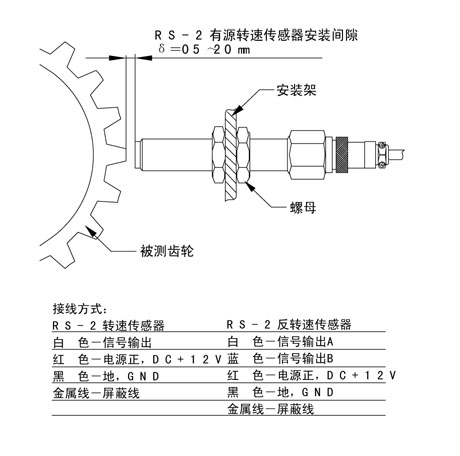 ＲＳ－２ 有源转速传感器安装间隙
δ＝０５ ~２０ ㎜

安装架

螺母

被测齿轮

接线方式：

| ＲＳ－２ 转速传感器 | ＲＳ－２ 反转速传感器 |
|---|---|
| 白 色－信号输出 | 白 色－信号输出A |
| 红 色－电源正，ＤＣ＋１２Ｖ | 蓝 色－信号输出B |
| 黑 色－地，ＧＮＤ | 红 色－电源正，ＤＣ＋１２Ｖ |
| 金属线－屏蔽线 | 黑 色－地，ＧＮＤ |
| | 金属线－屏蔽线 |